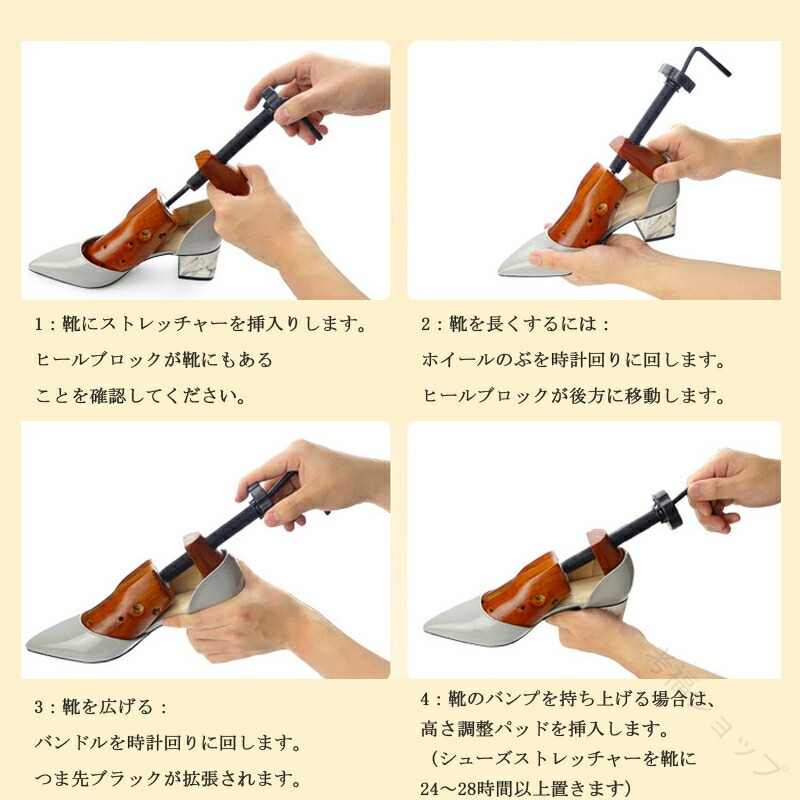 1：靴にストレッチャーを挿入りします。
ヒールブロックが靴にもある
ことを確認してください。

2：靴を長くするには：
ホイールのぶを時計回りに回します。
ヒールブロックが後方に移動します。

3：靴を広げる：
バンドルを時計回りに回します。
つま先ブラックが拡張されます。

4：靴のバンプを持ち上げる場合は、
高さ調整パッドを挿入します。
（シューズストレッチャーを靴に
24～28時間以上置きます）

幸福ショップ