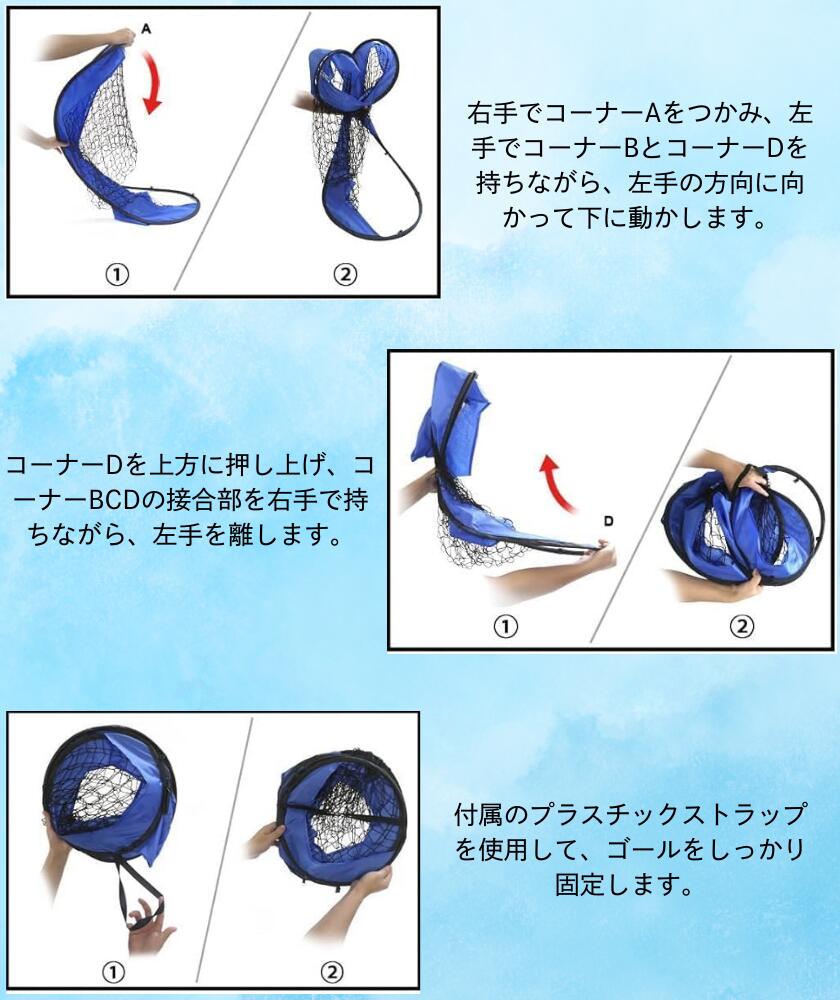 A

①

②

右手でコーナーAをつかみ、左手でコーナーBとコーナーDを持ちながら、左手の方向に向かって下に動かします。

コーナーDを上方に押し上げ、コーナーBCDの接合部を右手で持ちながら、左手を離します。

D

①

②

①

②

付属のプラスチックストラップを使用して、ゴールをしっかり固定します。