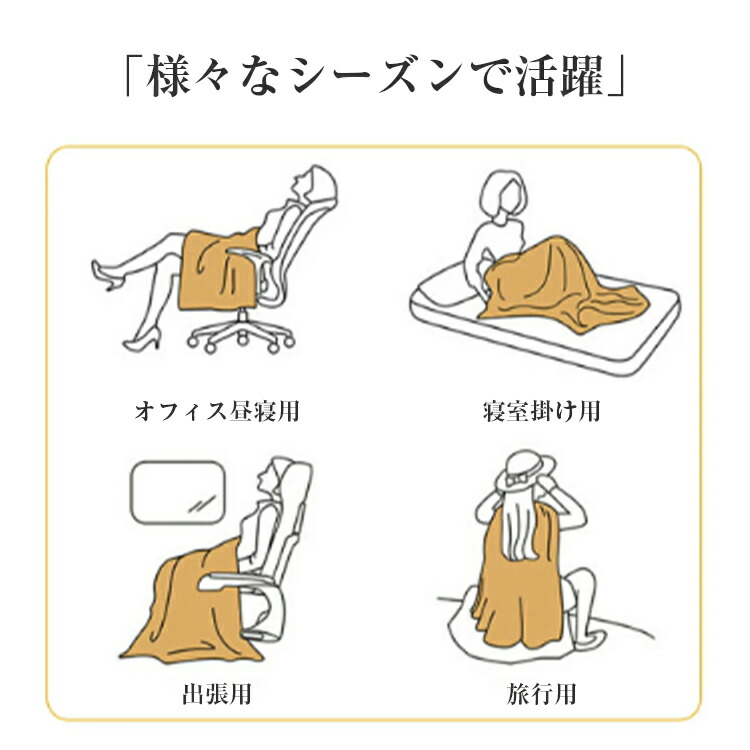 「様々なシーズンで活躍」

オフィス昼寝用

寝室掛け用

出張用

旅行用