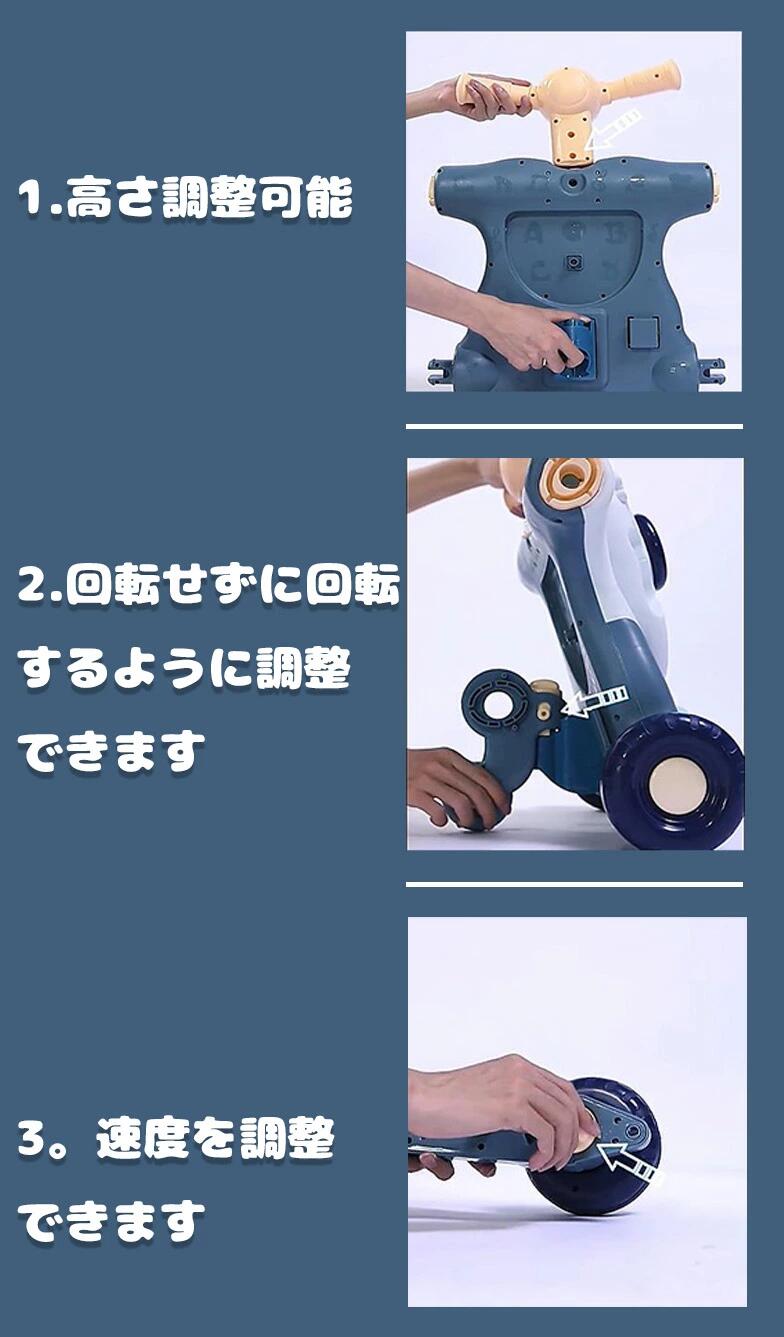 1.高さ調整可能

2.回転せずに回転するように調整できます

3。速度を調整できます