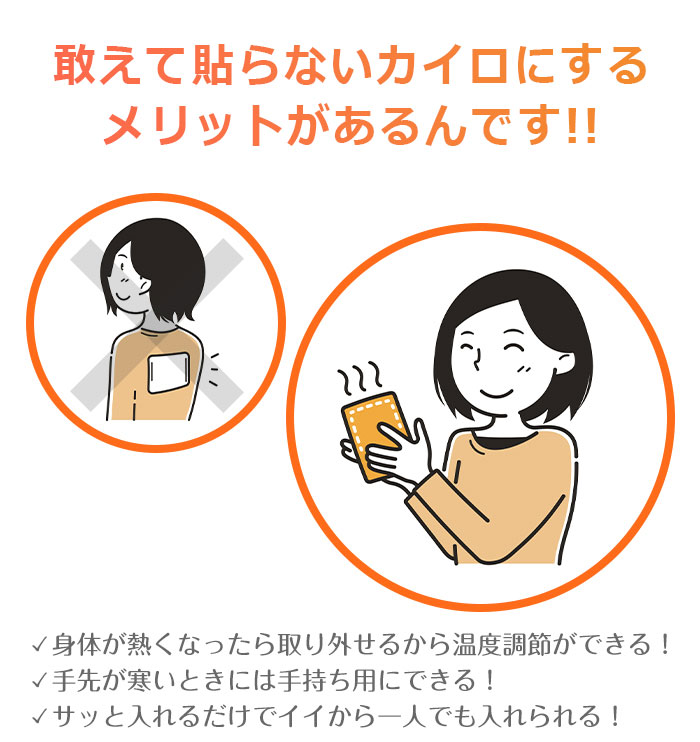 敢えて貼らないカイロにする
メリットがあるんです!!

✓身体が熱くなったら取り外せるから温度調節ができる！
✓手先が寒いときには手持ち用にできる！
✓サッと入れるだけでイイから一人でも入れられる！