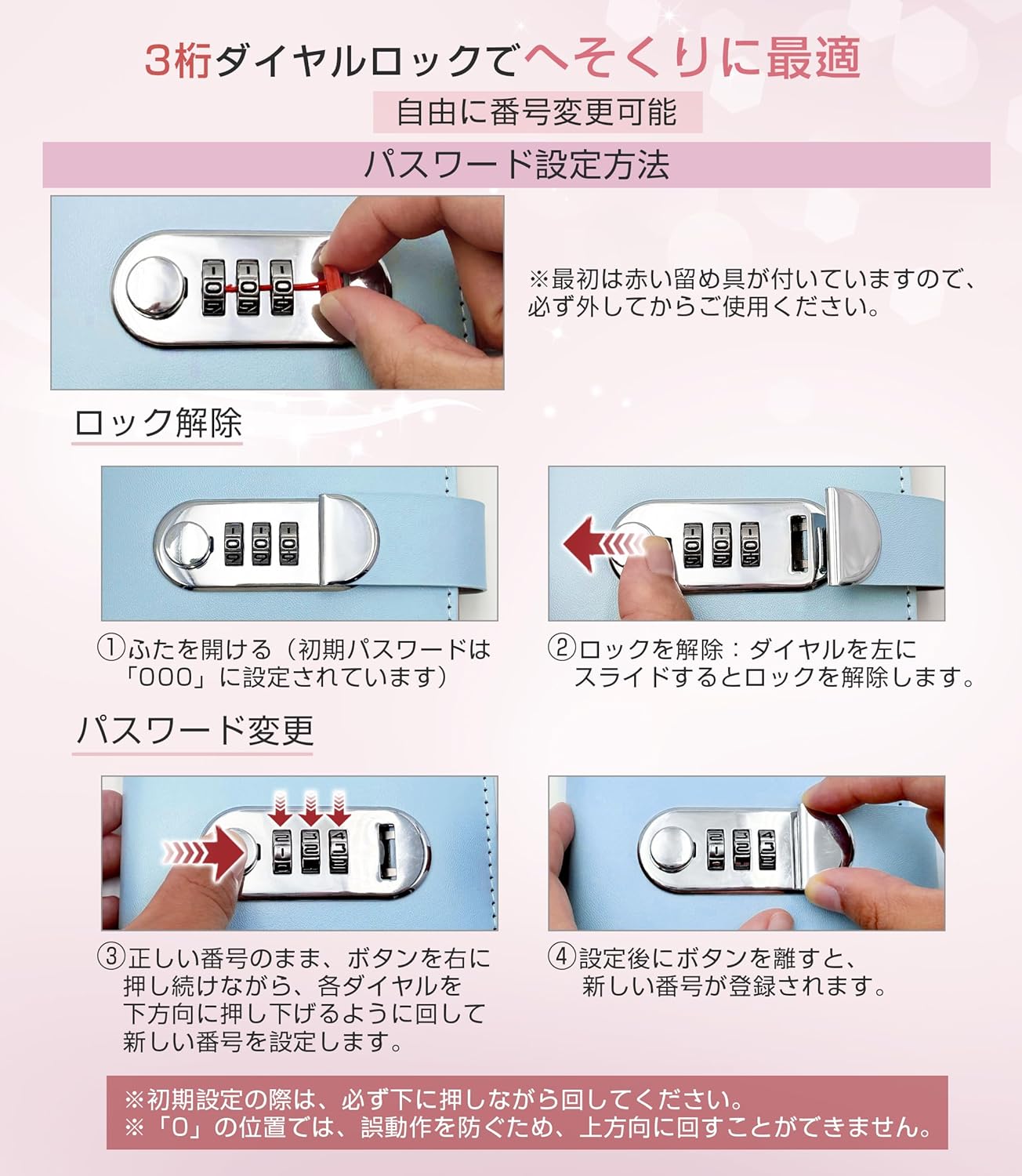 3桁ダイヤルロックでへそくりに最適

自由に番号変更可能

パスワード設定方法

※最初は赤い留め具が付いていますので、必ず外してからご使用ください。

ロック解除

①ふたを開ける（初期パスワードは「000」に設定されています）

②ロックを解除：ダイヤルを左にスライドするとロックを解除します。

パスワード変更

③正しい番号のまま、ボタンを右に押し続けながら、各ダイヤルを下方向に押し下げるように回して新しい番号を設定します。

④設定後にボタンを離すと、新しい番号が登録されます。

※初期設定の際は、必ず下に押しながら回してください。
※「0」の位置では、誤動作を防ぐため、上方向に回すことができません。