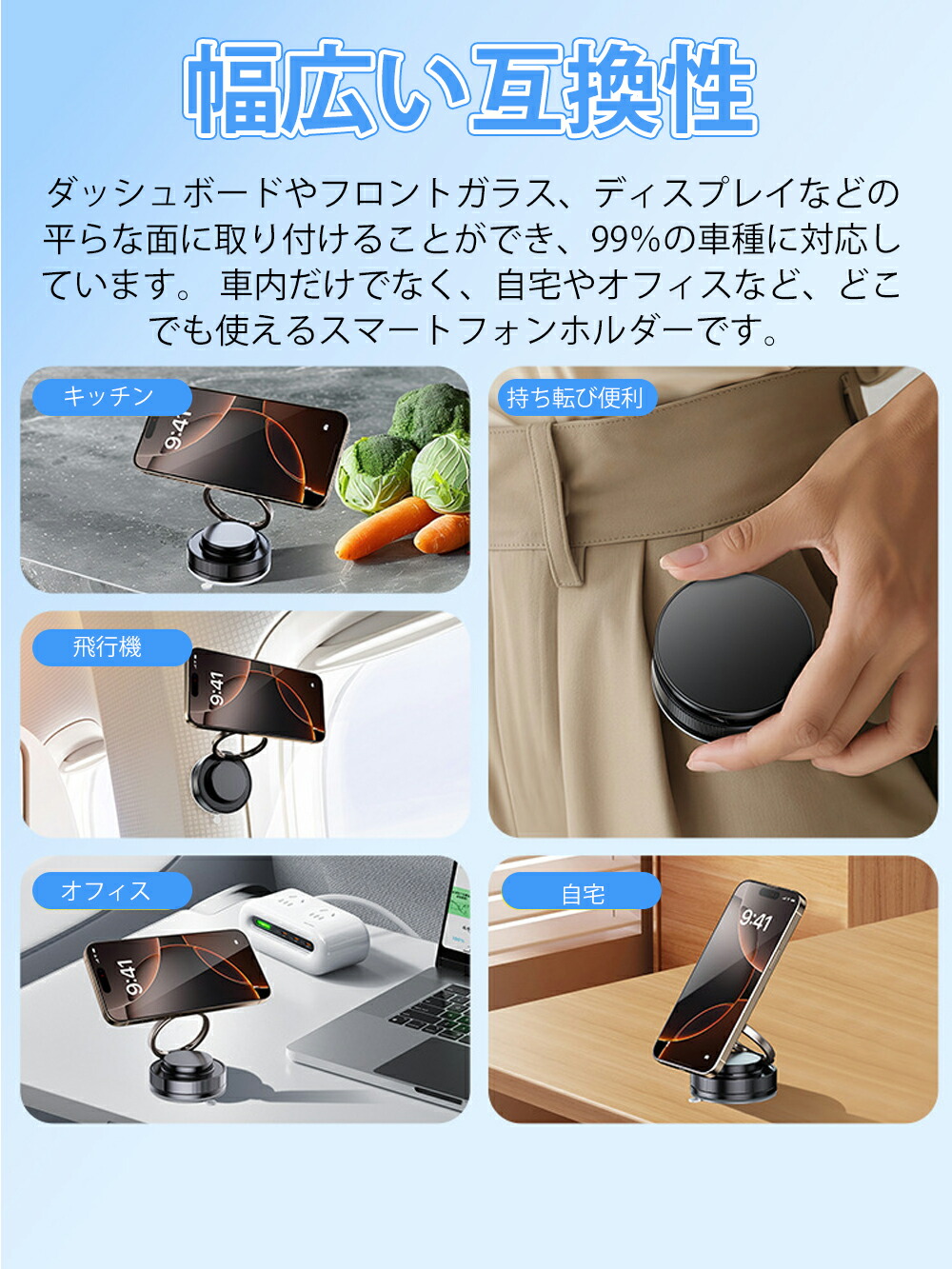 幅広い互換性

ダッシュボードやフロントガラス、ディスプレイなどの平らな面に取り付けることができ、99%の車種に対応しています。 車内だけでなく、自宅やオフィスなど、どこでも使えるスマートフォンホルダーです。

キッチン

9:41

持ち転び便利

飛行機

9:41

オフィス

9:41

自宅

9:41